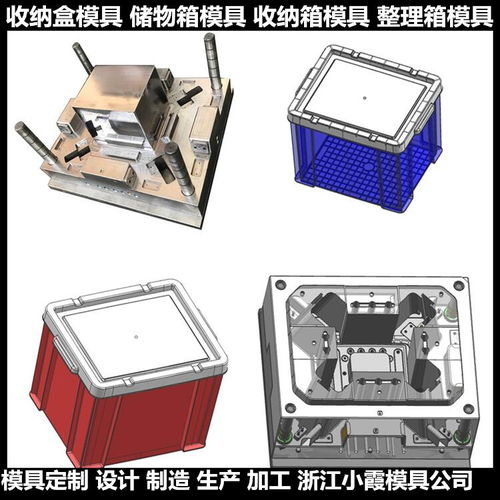 收纳盒模具 储物箱模具 收纳箱模具 整理箱模具

模具定制 设计 制造 生产 加工 浙江小霞模具公司